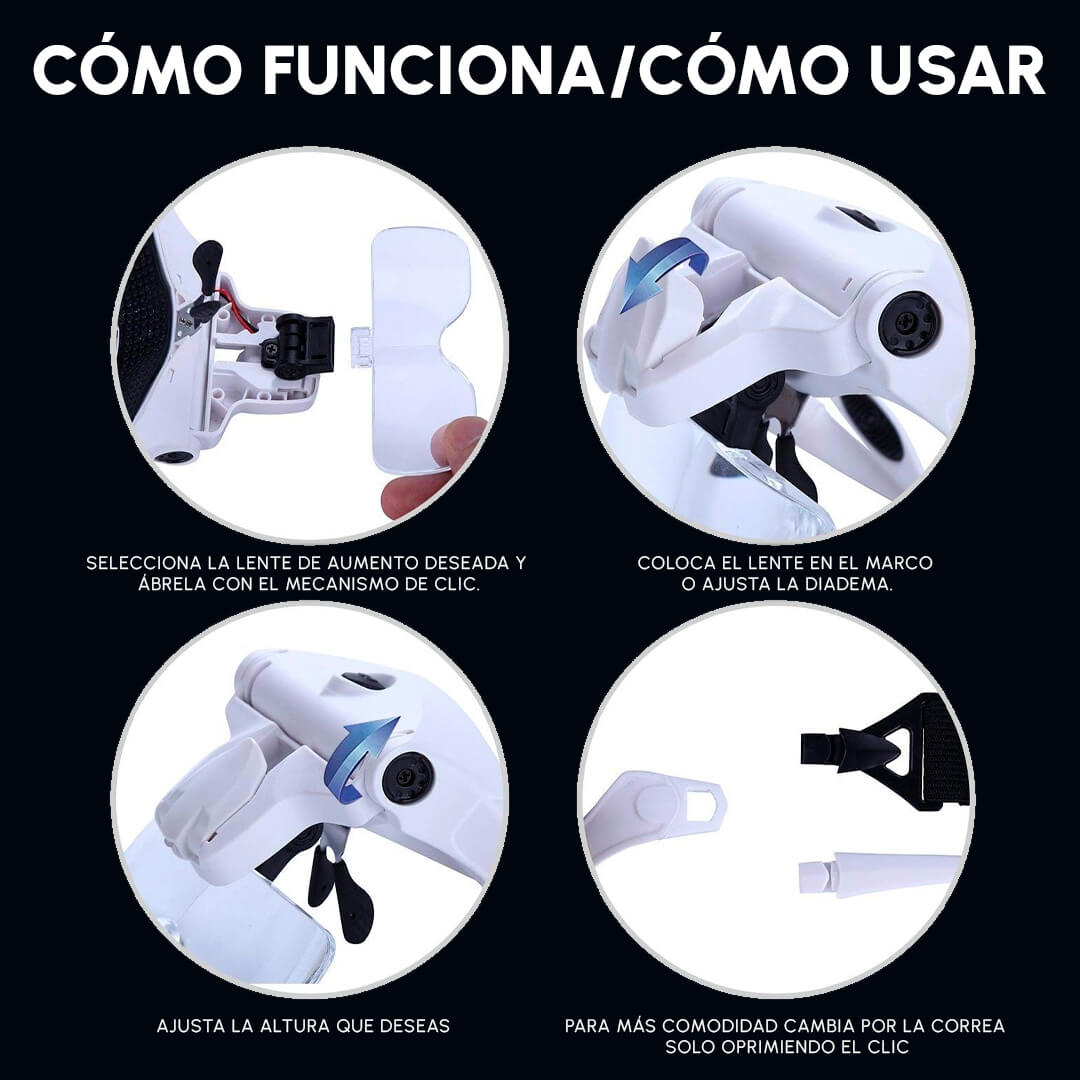 CÓMO FUNCIONA/CÓMO USAR

SELECCIONA LA LENTE DE AUMENTO DESEADA Y ÁBRELA CON EL MECANISMO DE CLIC.

COLOCA EL LENTE EN EL MARCO O AJUSTA LA DIADEMA.

AJUSTA LA ALTURA QUE DESEAS

PARA MÁS COMODIDAD CAMBIA POR LA CORREA SOLO OPRIMIENDO EL CLIC