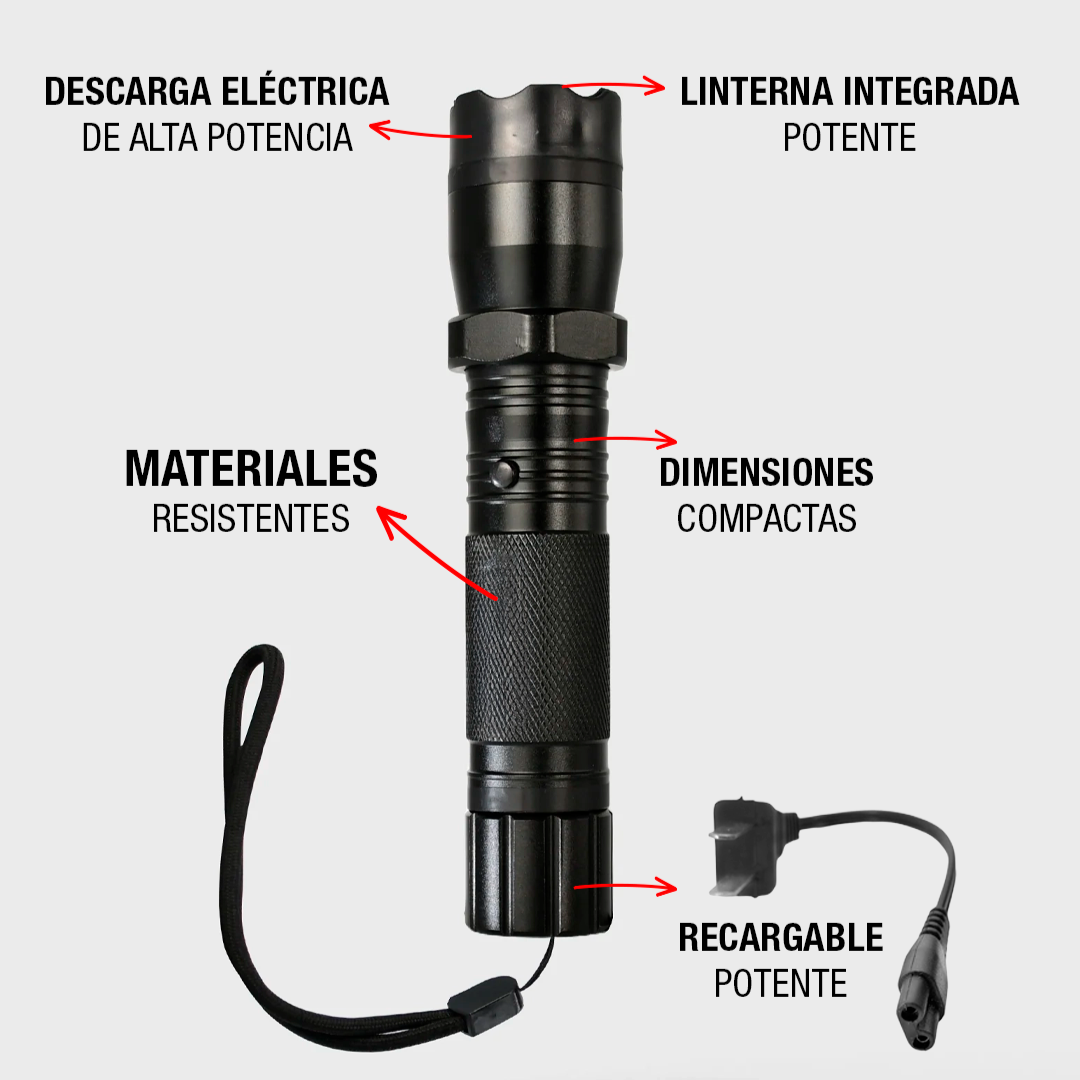 DESCARGA ELÉCTRICA
DE ALTA POTENCIA

LINTERNA INTEGRADA
POTENTE

MATERIALES
RESISTENTES

DIMENSIONES
COMPACTAS

RECARGABLE
POTENTE